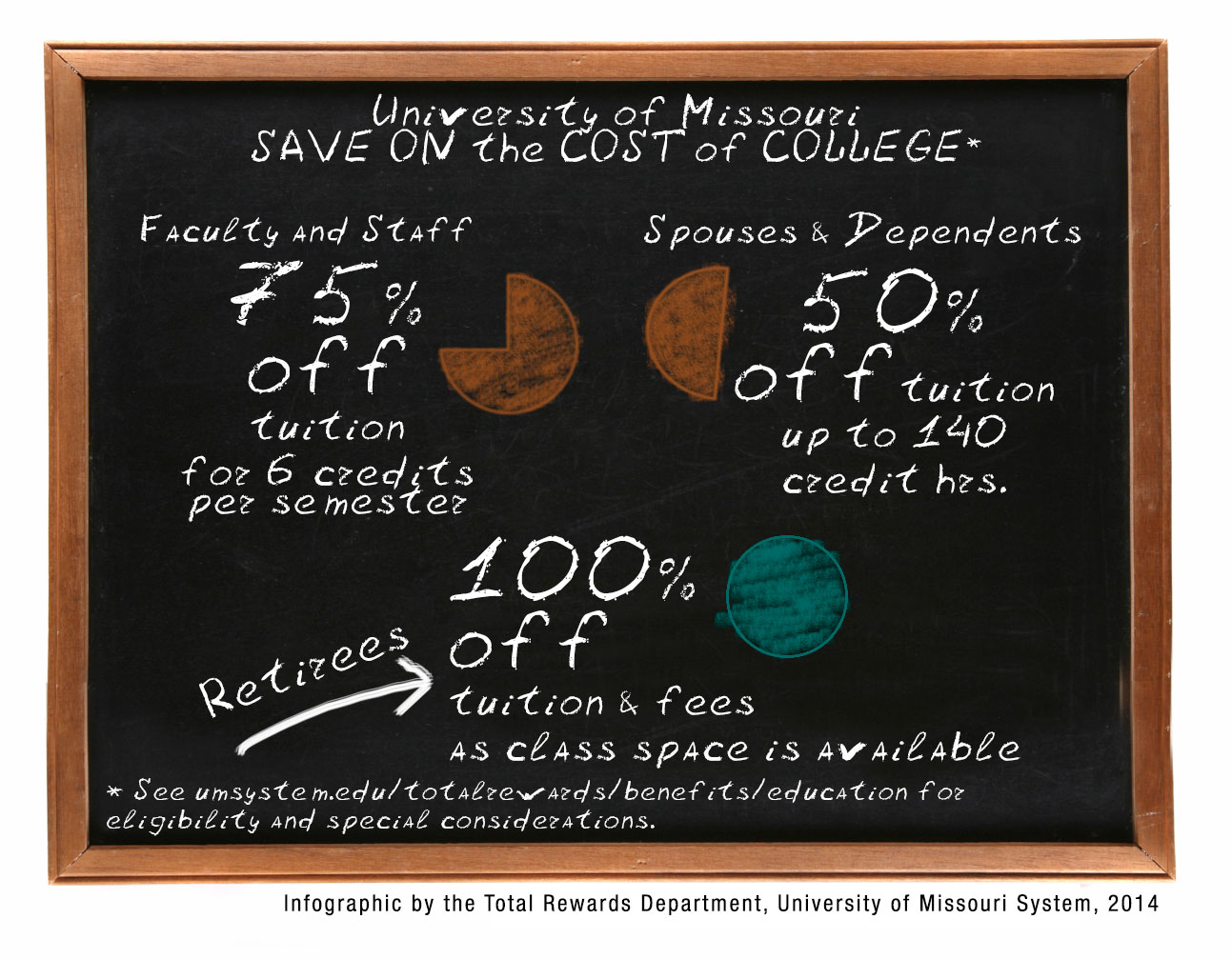 University of Missouri
SAVE ON the COST of COLLEGE*

Faculty and Staff
75% off tuition for 6 credits per semester

Spouses & Dependents
50% off tuition up to 140 credit hrs.

Retirees
100% off tuition & fees as class space is available

* See umsystem.edu/totalrewards/benefits/education for eligibility and special considerations.

Infographic by the Total Rewards Department, University of Missouri System, 2014